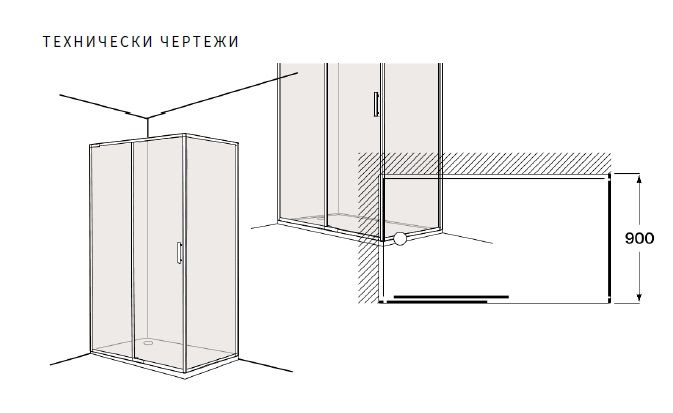 ТЕХНИЧЕСКИ ЧЕРТЕЖИ

900